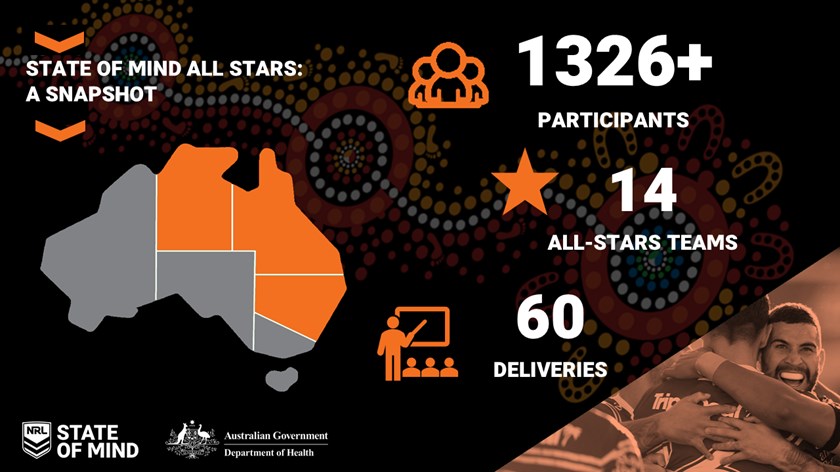 STATE OF MIND ALL STARS: A SNAPSHOT

1326+

PARTICIPANTS

14

ALL-STARS TEAMS

60

DELIVERIES

NRL STATE OF MIND

Australian Government
Department of Health